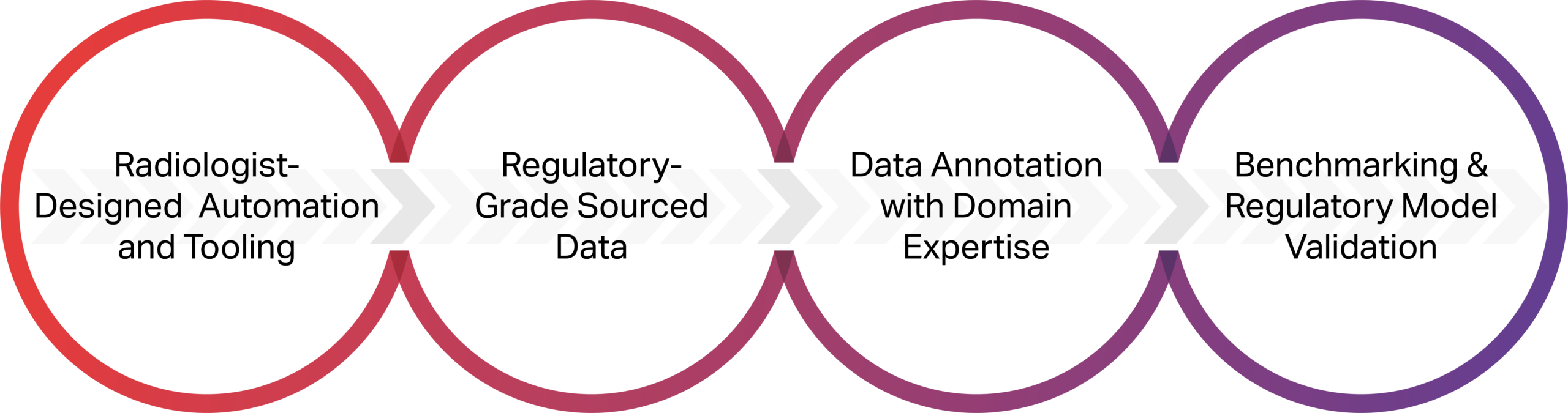 Radiologist-Designed Automation and Tooling

Regulatory-Grade Sourced Data

Data Annotation with Domain Expertise

Benchmarking & Regulatory Model Validation